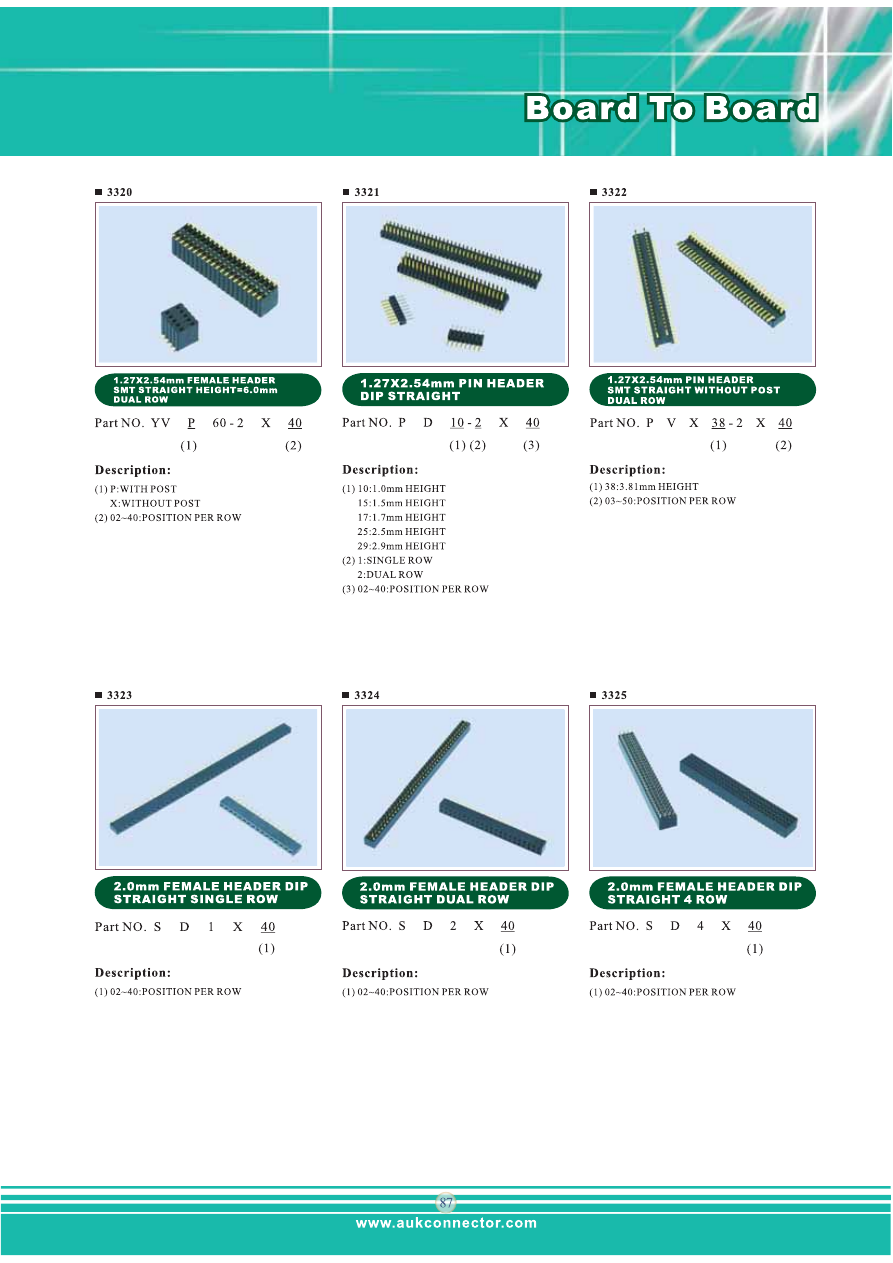 Board To Board

■ 3320

1.27X2.54mm FEMALE HEADER SMT STRAIGHT HEIGHT=6.0mm DUAL ROW

Part NO. YV P 60 - 2 X 40
(1) (2)

Description:

(1) P:WITH POST
X:WITHOUT POST
(2) 02~40:POSITION PER ROW

■ 3321

1.27X2.54mm PIN HEADER DIP STRAIGHT

Part NO. P D 10 - 2 X 40
(1) (2) (3)

Description:

(1) 10:1.0mm HEIGHT
15:1.5mm HEIGHT
17:1.7mm HEIGHT
25:2.5mm HEIGHT
29:2.9mm HEIGHT
(2) 1:SINGLE ROW
2:DUAL ROW
(3) 02~40:POSITION PER ROW

■ 3322

1.27X2.54mm PIN HEADER SMT STRAIGHT WITHOUT POST DUAL ROW

Part NO. P V X 38 - 2 X 40
(1) (2)

Description:

(1) 38:3.81mm HEIGHT
(2) 03~50:POSITION PER ROW

■ 3323

2.0mm FEMALE HEADER DIP STRAIGHT SINGLE ROW

Part NO. S D 1 X 40
(1)

Description:

(1) 02~40:POSITION PER ROW

■ 3324

2.0mm FEMALE HEADER DIP STRAIGHT DUAL ROW

Part NO. S D 2 X 40
(1)

Description:

(1) 02~40:POSITION PER ROW

■ 3325

2.0mm FEMALE HEADER DIP STRAIGHT 4 ROW

Part NO. S D 4 X 40
(1)

Description:

(1) 02~40:POSITION PER ROW

87

www.aukconnector.com